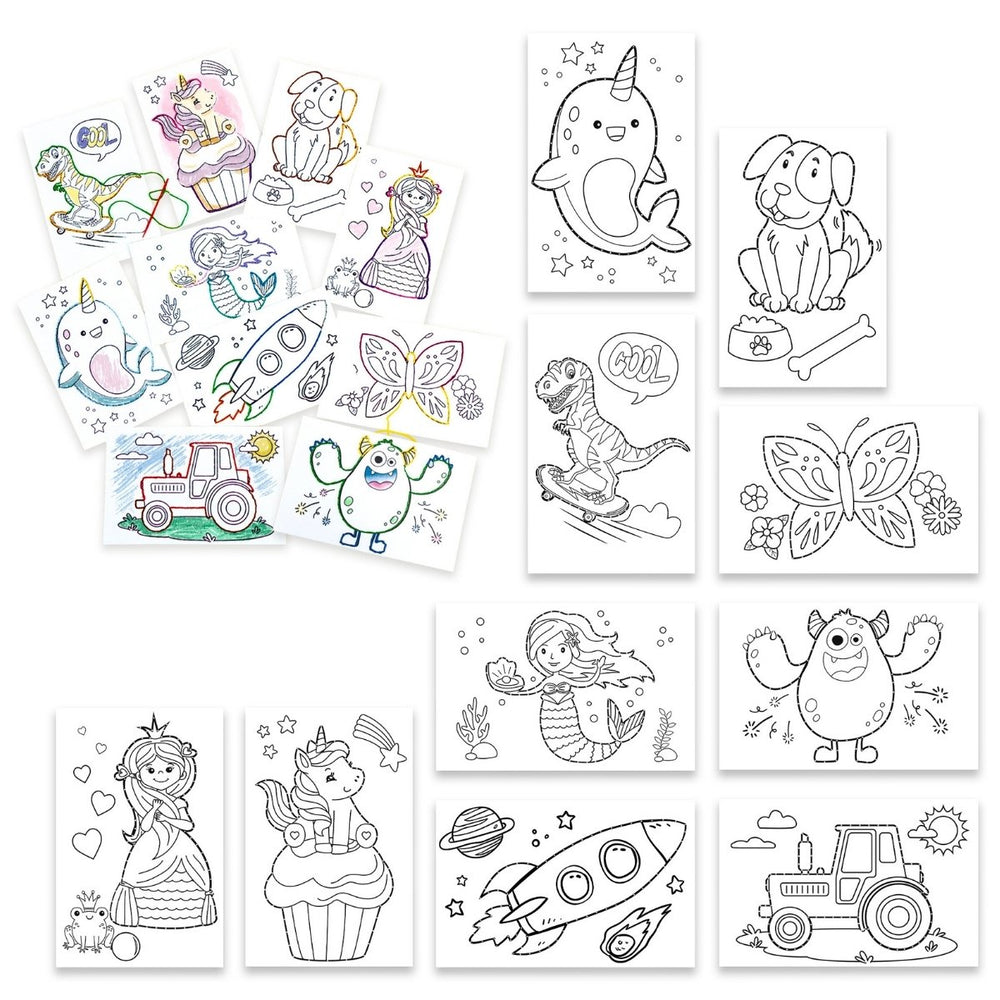 COOL

COOL