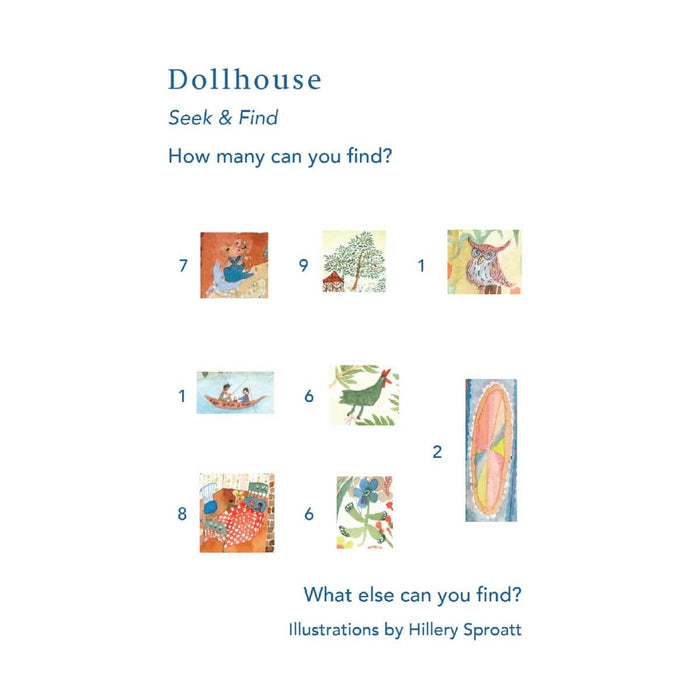 Dollhouse

Seek & Find

How many can you find?

7

9

1

1

6

2

8

6

What else can you find?

Illustrations by Hillery Sproatt